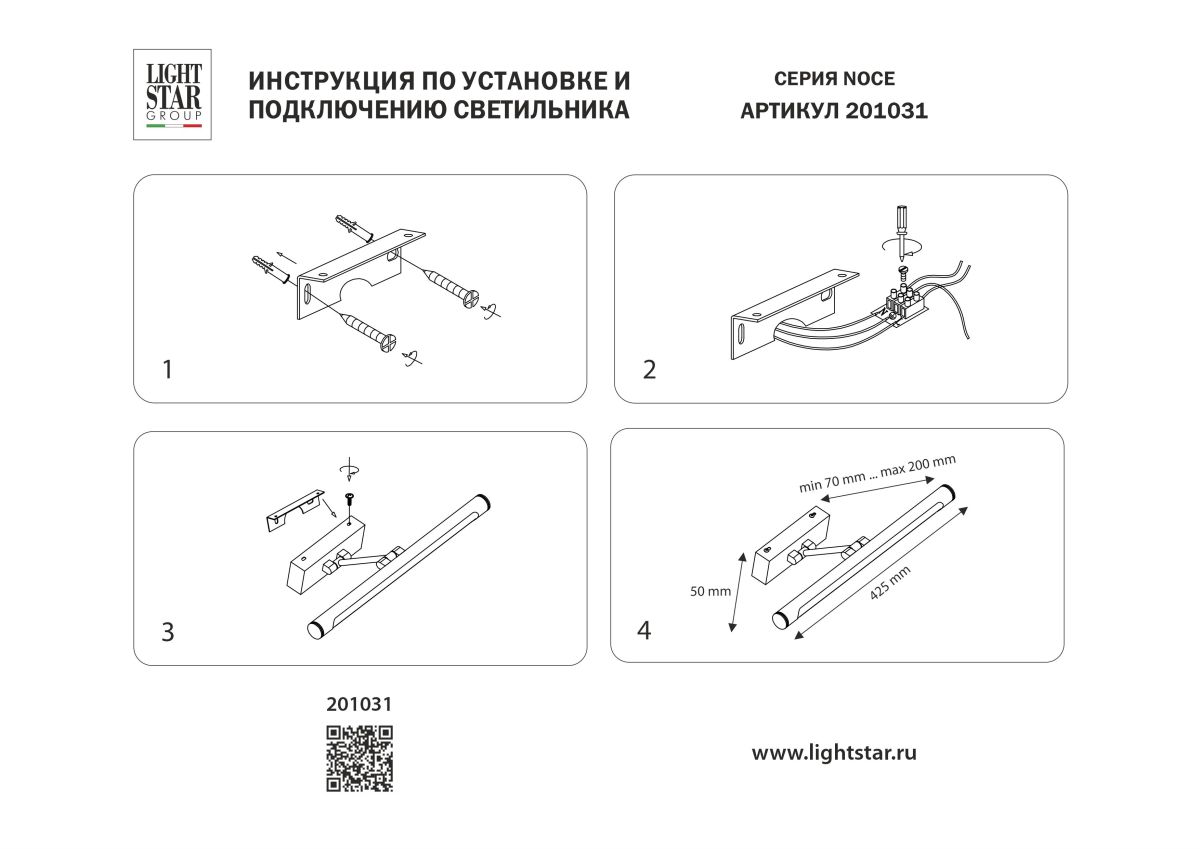 LIGHT STAR GROUP

ИНСТРУКЦИЯ ПО УСТАНОВКЕ И ПОДКЛЮЧЕНИЮ СВЕТИЛЬНИКА

СЕРИЯ NOCE
АРТИКУЛ 201031

1

2

3

min 70 mm ... max 200 mm

50 mm

425 mm

4

201031

www.lightstar.ru