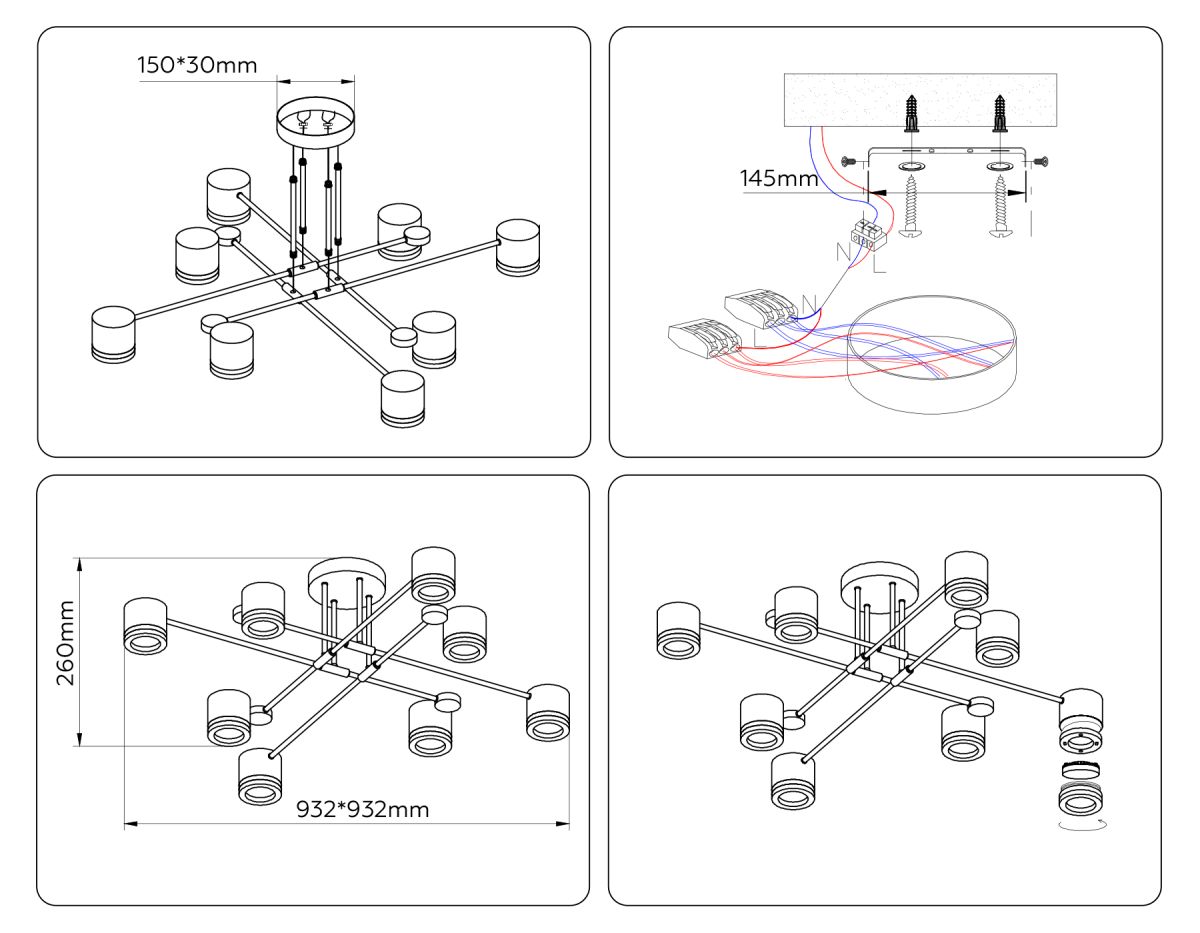 150*30mm

145mm
N
L
N
L

260mm
932*932mm