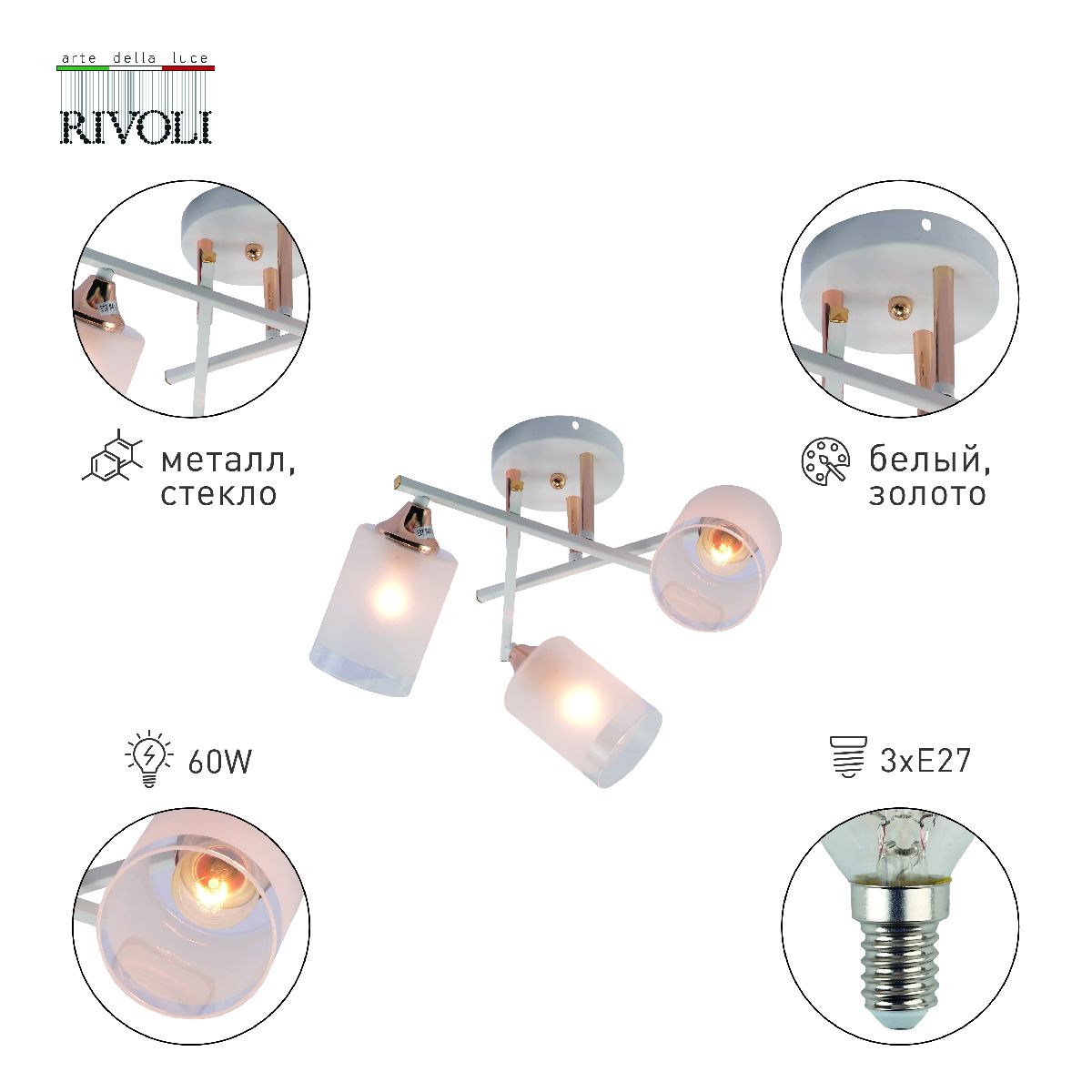 arte della luce
RIVOLI

металл, стекло

белый, золото

60W

3xE27