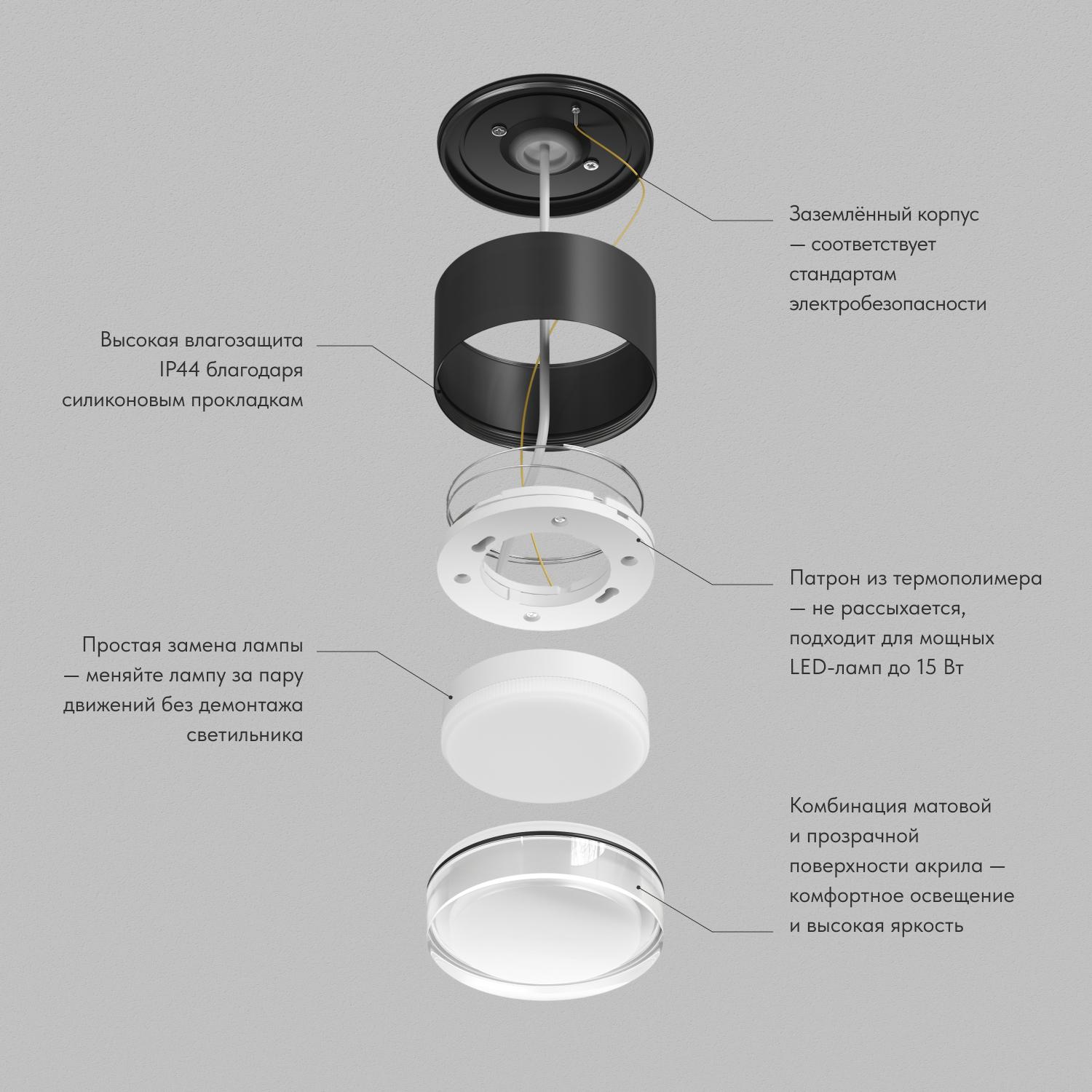 Заземлённый корпус — соответствует стандартам электробезопасности

Высокая влагозащита IP44 благодаря силиконовым прокладкам

Патрон из термополимера — не рассыхается, подходит для мощных LED-ламп до 15 Вт

Простая замена лампы — меняйте лампу за пару движений без демонтажа светильника

Комбинация матовой и прозрачной поверхности акрила — комфортное освещение и высокая яркость