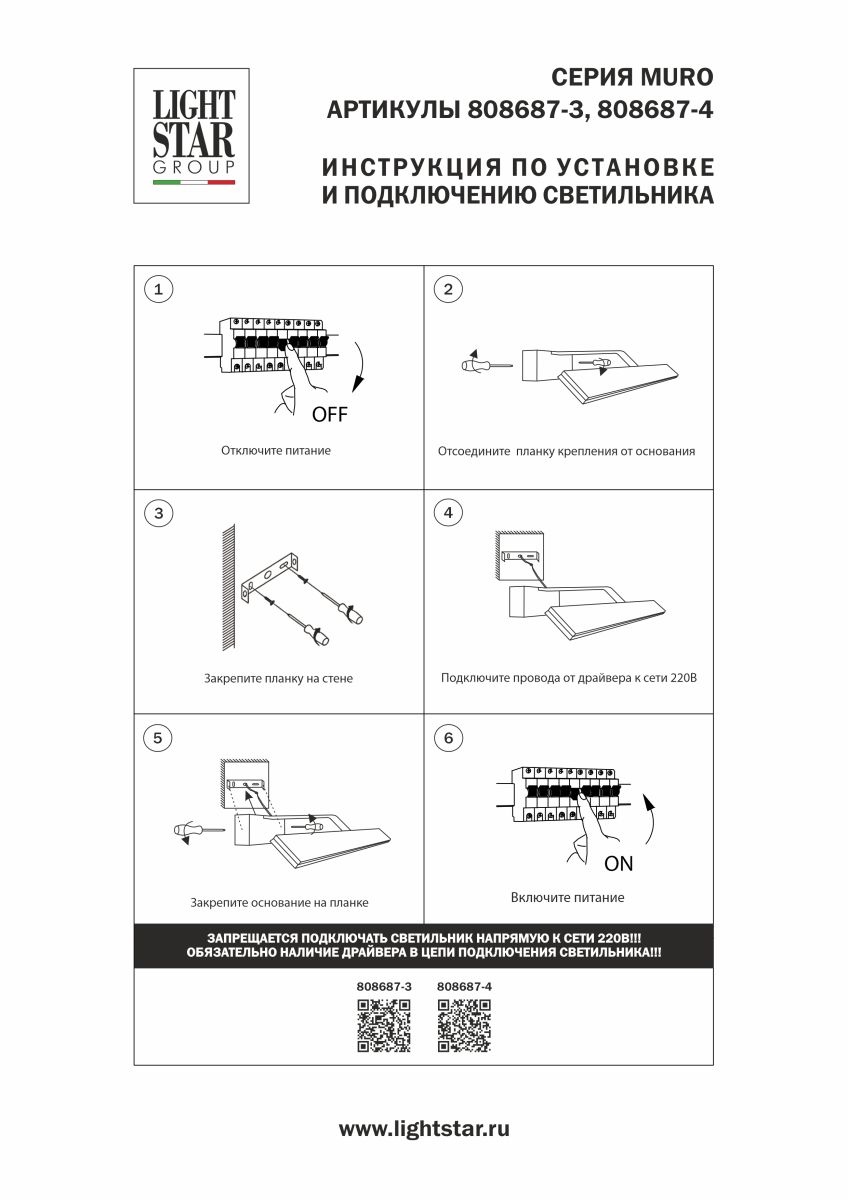 LIGHT STAR GROUP

СЕРИЯ MURO
АРТИКУЛЫ 808687-3, 808687-4

ИНСТРУКЦИЯ ПО УСТАНОВКЕ
И ПОДКЛЮЧЕНИЮ СВЕТИЛЬНИКА

1
OFF
Отключите питание

2
Отсоедините планку крепления от основания

3
Закрепите планку на стене

4
Подключите провода от драйвера к сети 220В

5
Закрепите основание на планке

6
ON
Включите питание

ЗАПРЕЩАЕТСЯ ПОДКЛЮЧАТЬ СВЕТИЛЬНИК НАПРЯМУЮ К СЕТИ 220В!!!
ОБЯЗАТЕЛЬНО НАЛИЧИЕ ДРАЙВЕРА В ЦЕПИ ПОДКЛЮЧЕНИЯ СВЕТИЛЬНИКА!!!

808687-3 808687-4

www.lightstar.ru