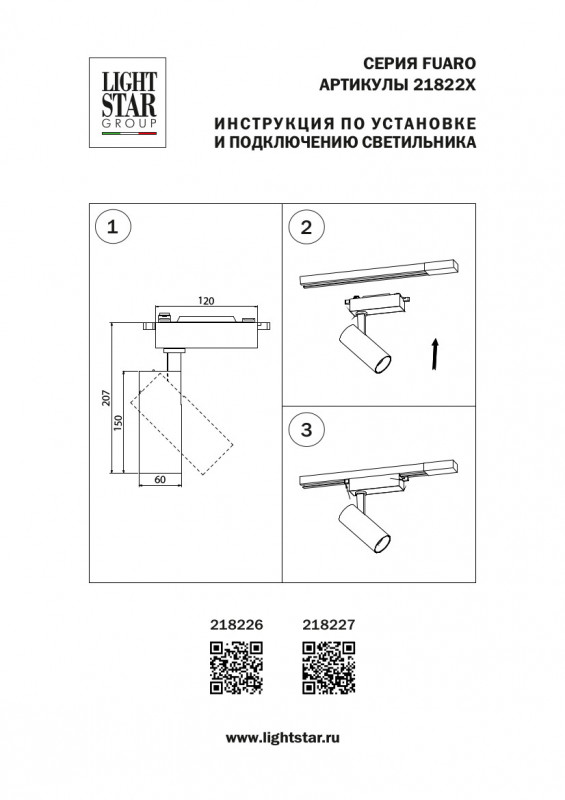 LIGHT STAR GROUP

СЕРИЯ FUARO
АРТИКУЛЫ 21822X

ИНСТРУКЦИЯ ПО УСТАНОВКЕ И ПОДКЛЮЧЕНИЮ СВЕТИЛЬНИКА

1

120

207

150

60

2

3

218226 218227

www.lightstar.ru