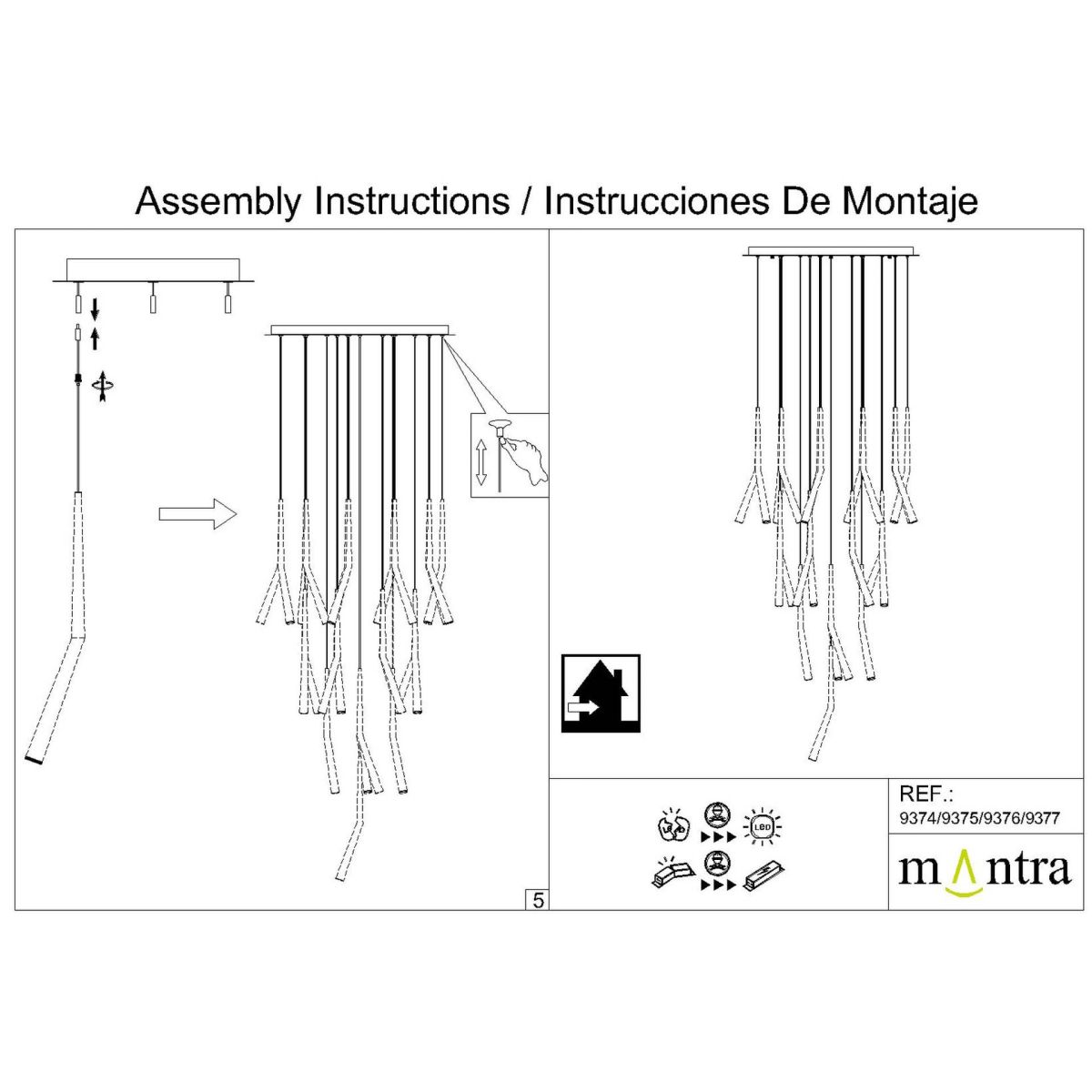 Assembly Instructions / Instrucciones De Montaje

5

LED

REF.:
9374/9375/9376/9377

mantra