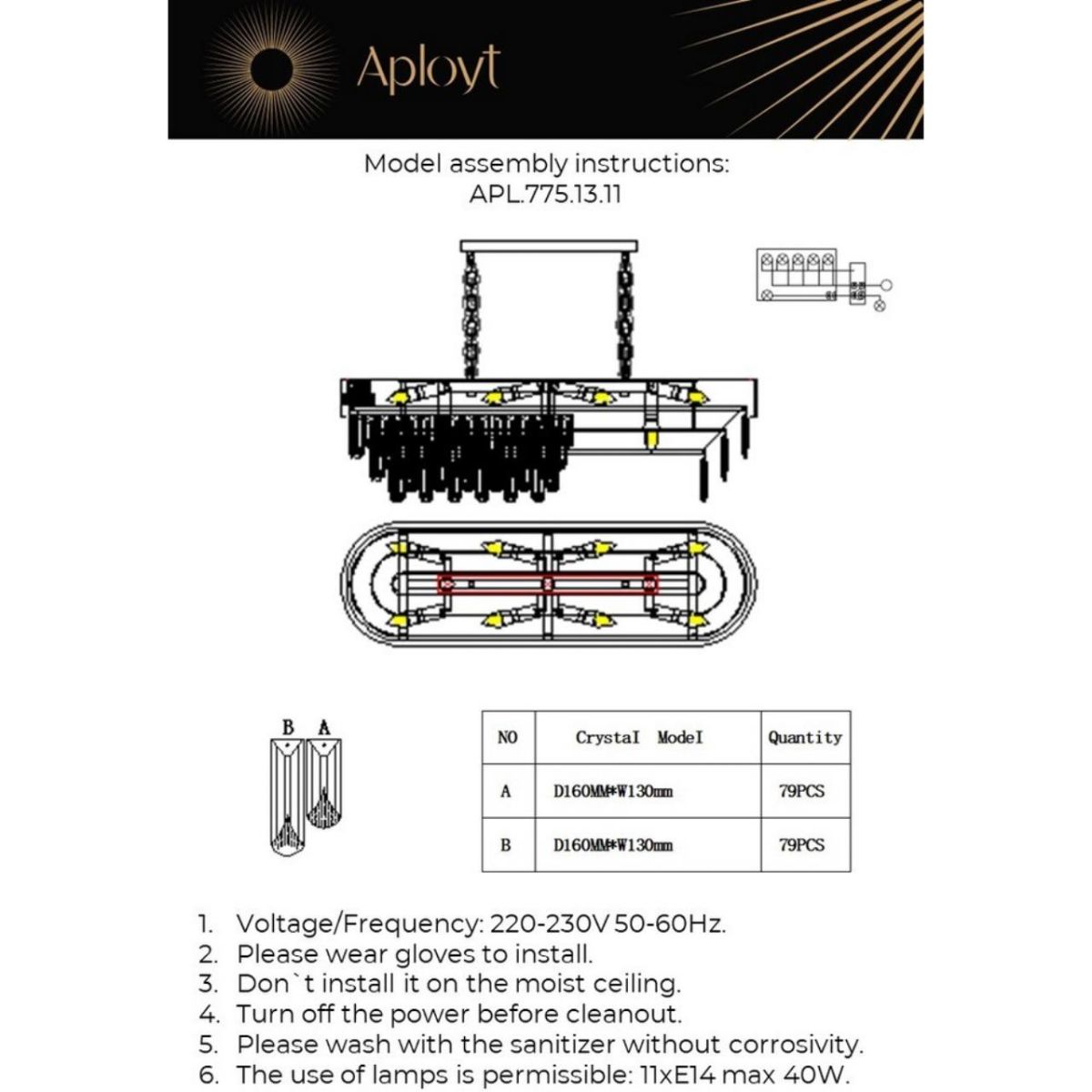 Aployt

Model assembly instructions:
APL.775.13.11

B A

| NO | Crystal Model | Quantity |
|---|---|---|
| A | D160MM*W130mm | 79PCS |
| B | D160MM*W130mm | 79PCS |

1. Voltage/Frequency: 220-230V 50-60Hz.
2. Please wear gloves to install.
3. Don`t install it on the moist ceiling.
4. Turn off the power before cleanout.
5. Please wash with the sanitizer without corrosivity.
6. The use of lamps is permissible: 11xE14 max 40W.