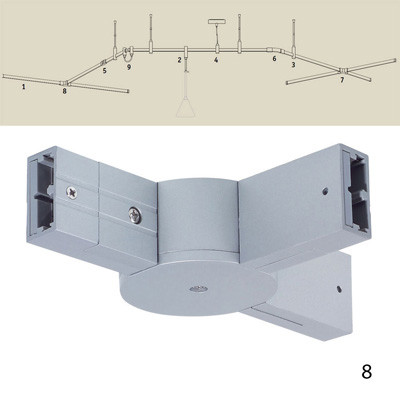 1
8
5
9
2
4
6
3
7

8