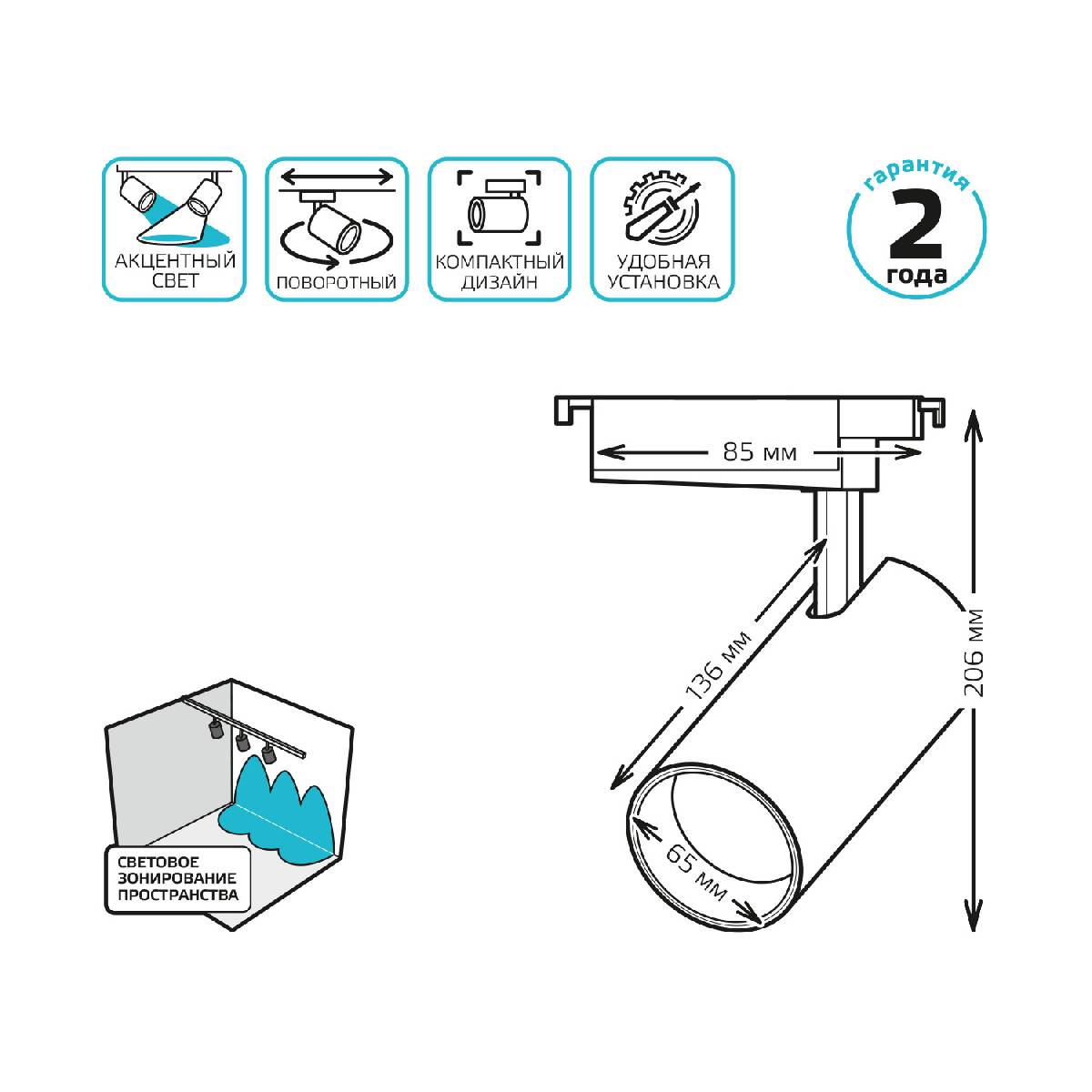 АКЦЕНТНЫЙ СВЕТ

ПОВОРОТНЫЙ

КОМПАКТНЫЙ ДИЗАЙН

УДОБНАЯ УСТАНОВКА

гарантия
2
года

85 мм

136 мм

206 мм

65 мм

СВЕТОВОЕ ЗОНИРОВАНИЕ ПРОСТРАНСТВА